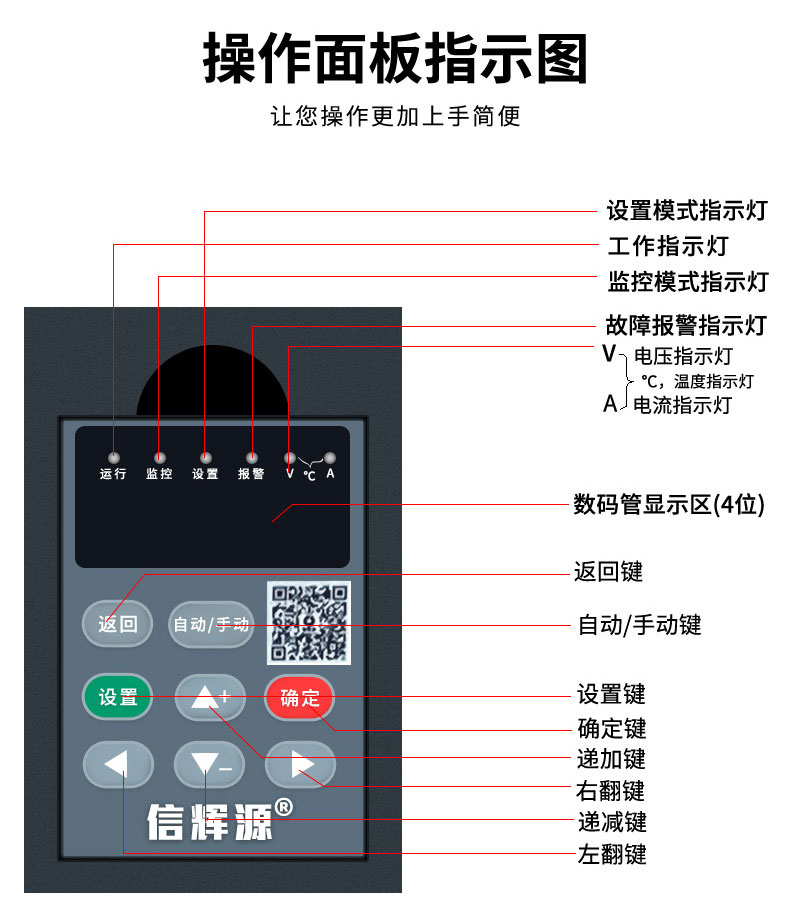 操作面板指示图

让您操作更加上手简便

设置模式指示灯
工作指示灯
监控模式指示灯
故障报警指示灯
V 电压指示灯
℃，温度指示灯
A 电流指示灯

运行 监控 设置 报警 V ℃ A

数码管显示区(4位)

返回键
自动/手动键
设置键
确定键
递加键
右翻键
递减键
左翻键

返回 自动/手动
设置 + 确定
−
信辉源®